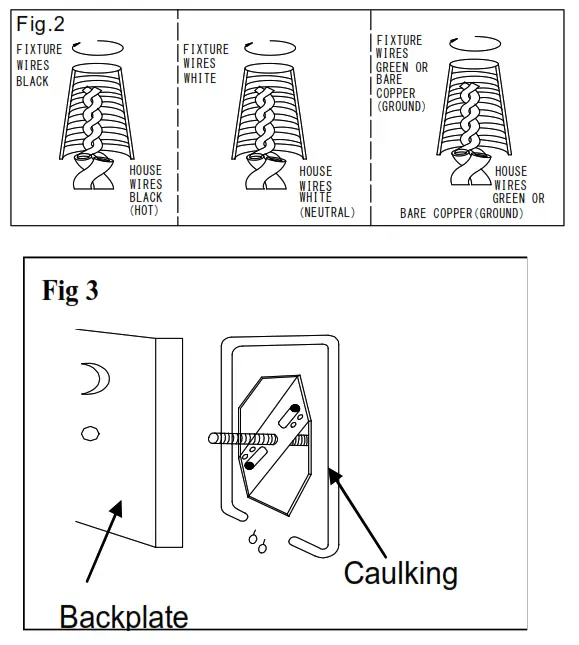 Fig.2

FIXTURE WIRES BLACK

HOUSE WIRES BLACK (HOT)

FIXTURE WIRES WHITE

HOUSE WIRES WHITE (NEUTRAL)

FIXTURE WIRES GREEN OR BARE COPPER (GROUND)

HOUSE WIRES GREEN OR BARE COPPER(GROUND)

Fig 3

Caulking

Backplate