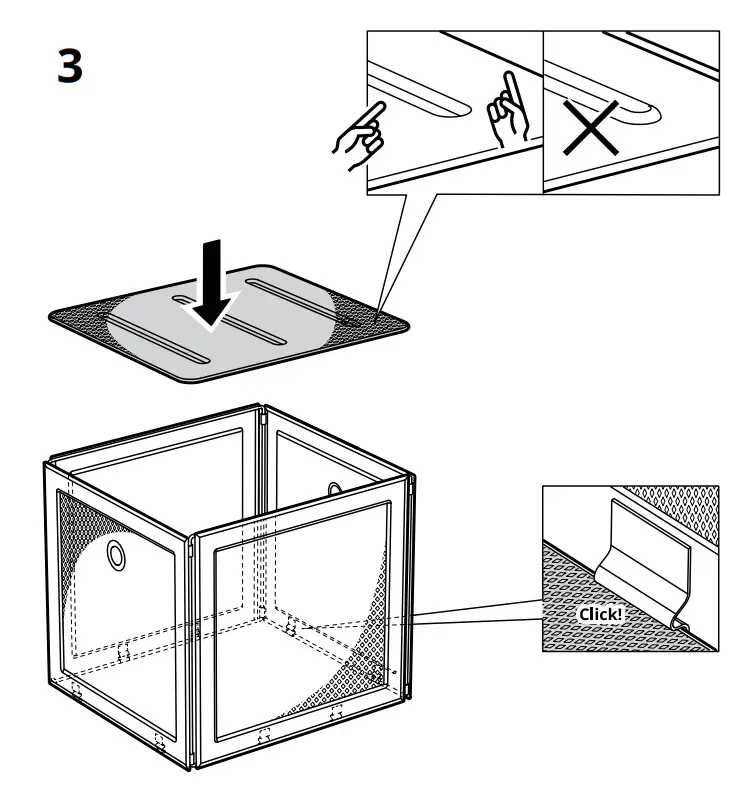 3

Click!