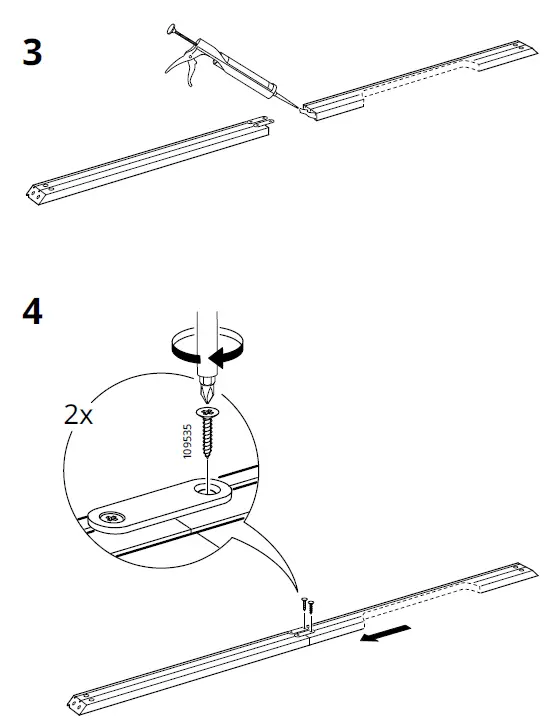 3

4

2x

109535