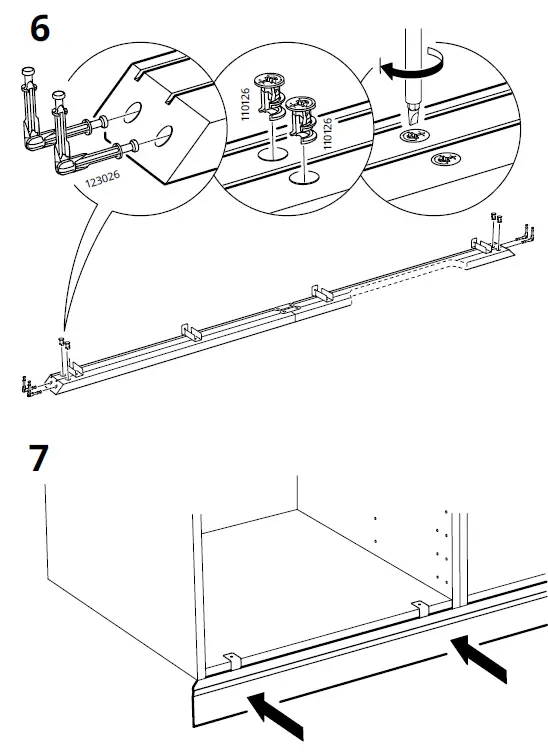 6

123026

110126

110126

7