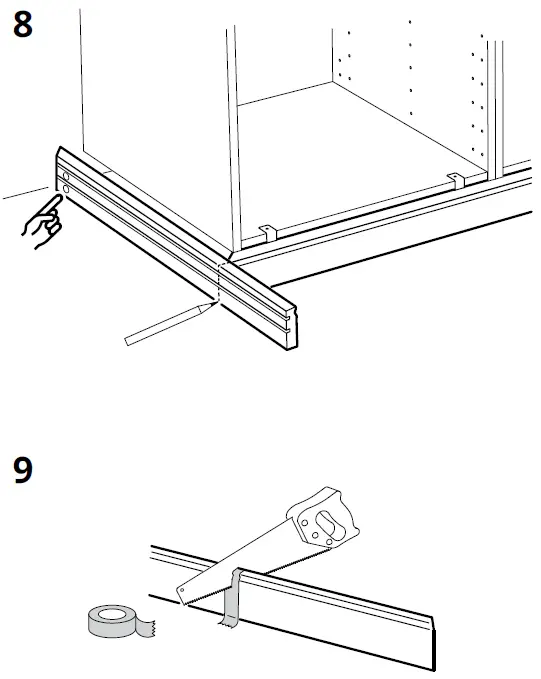 8

9