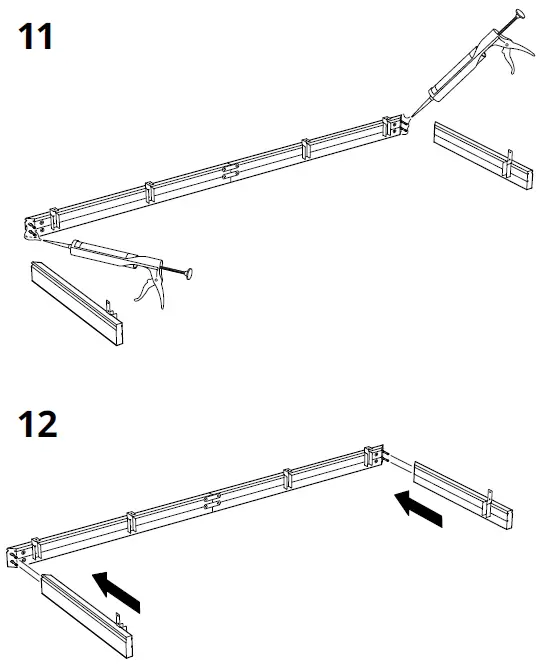 11

12