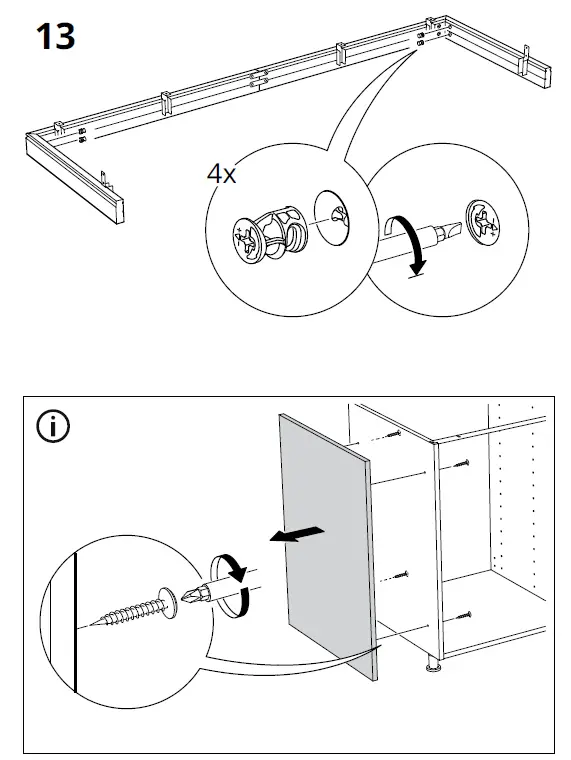 13

4x

i