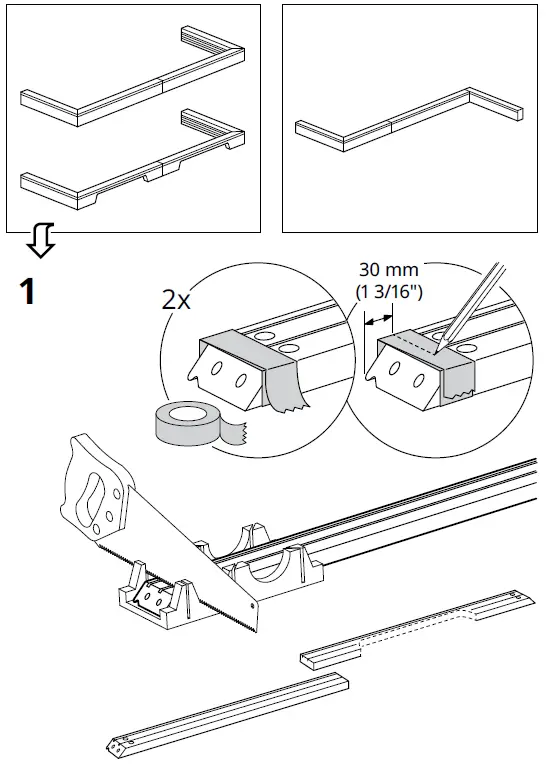 1

2x

30 mm
(1 3/16")