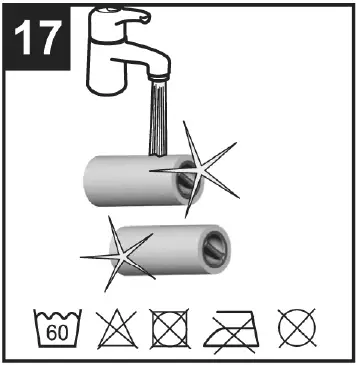 17

60