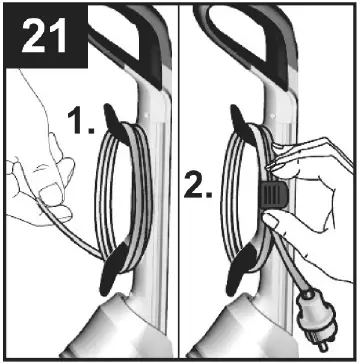 21

1.

2.