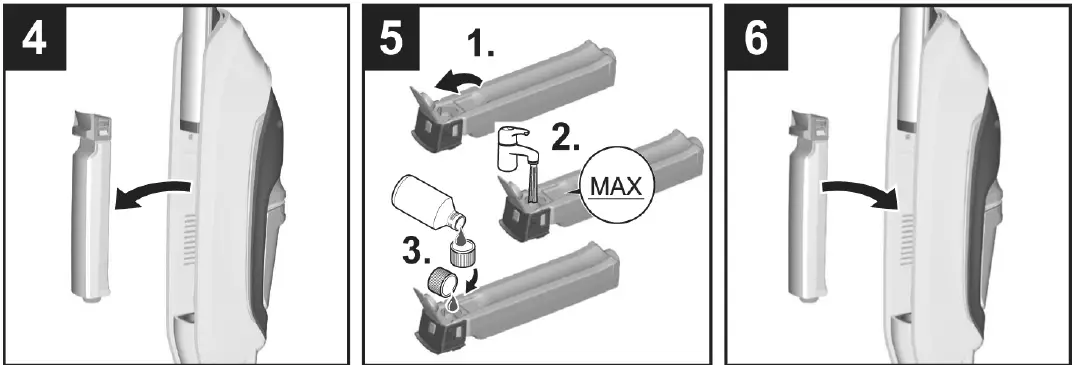 4

5
1.
2.
MAX
3.

6