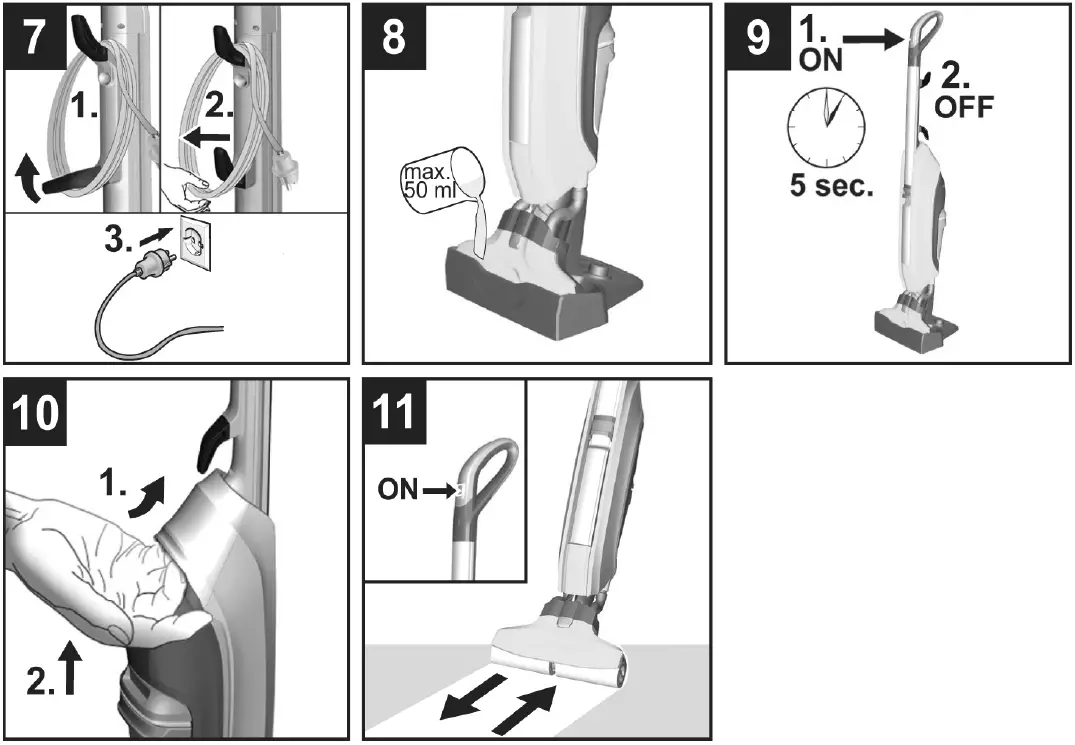 7
1.
2.
3.

8
max.
50 ml

9
1.
ON
2.
OFF
5 sec.

10
1.
2.

11
ON