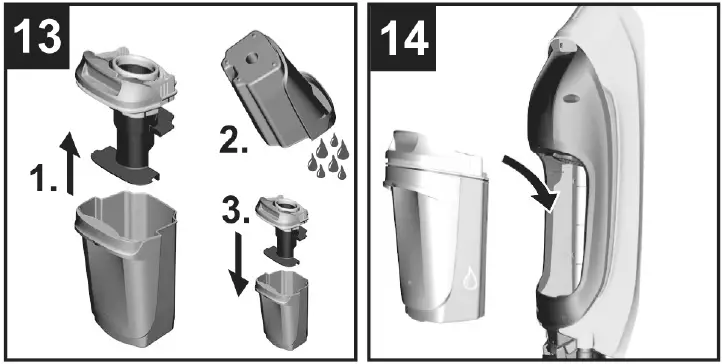 13

1.

2.

3.

14