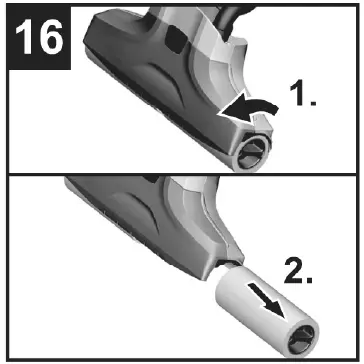 16

1.

2.