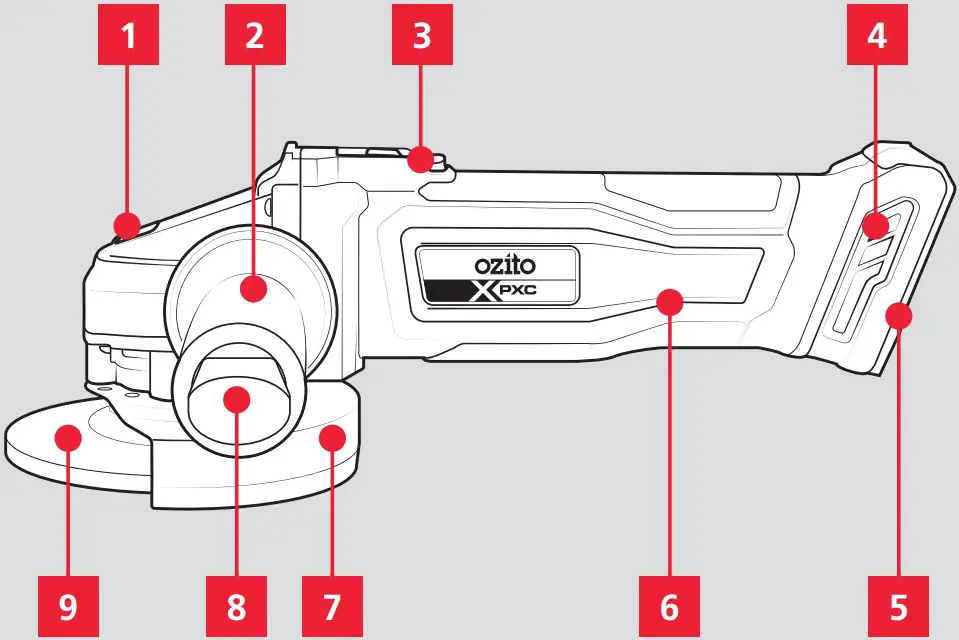 1
2
3
4
ozito
X PXC
9
8
7
6
5