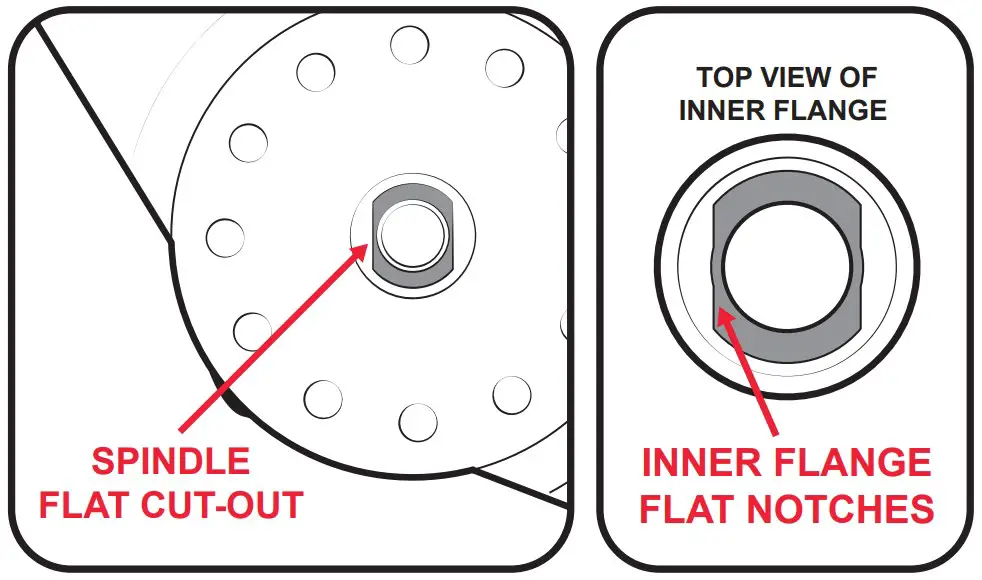 SPINDLE
FLAT CUT-OUT

TOP VIEW OF
INNER FLANGE

INNER FLANGE
FLAT NOTCHES