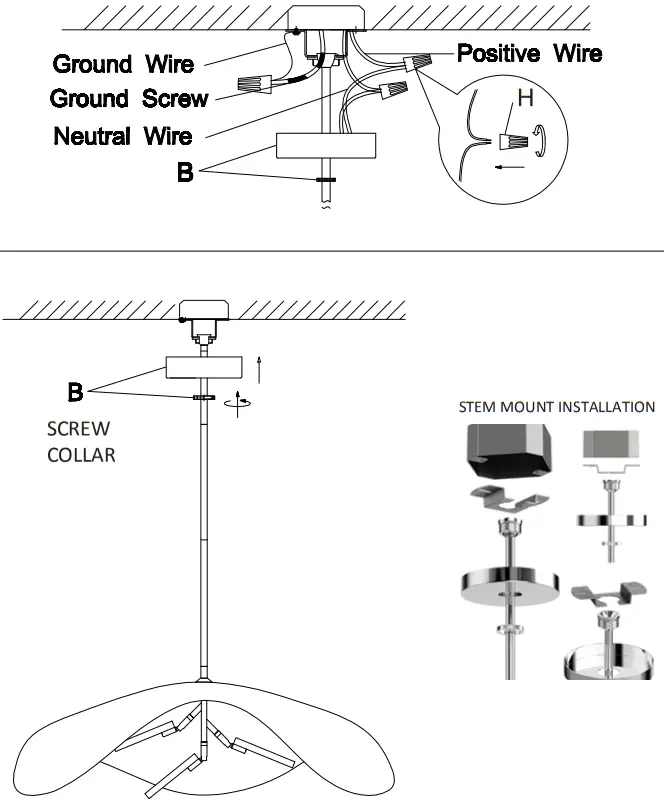 Ground Wire
Ground Screw
Neutral Wire
B
Positive Wire
H

B
SCREW COLLAR

STEM MOUNT INSTALLATION