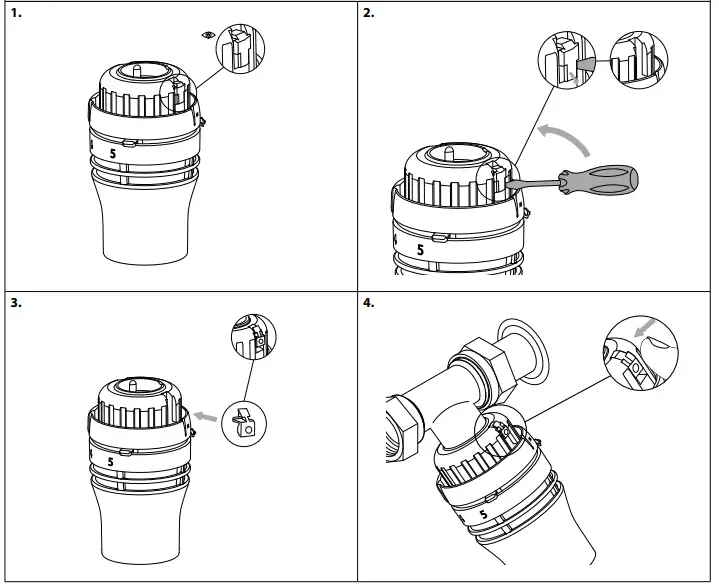 1.

5

2.

5

3.

5

4.

5