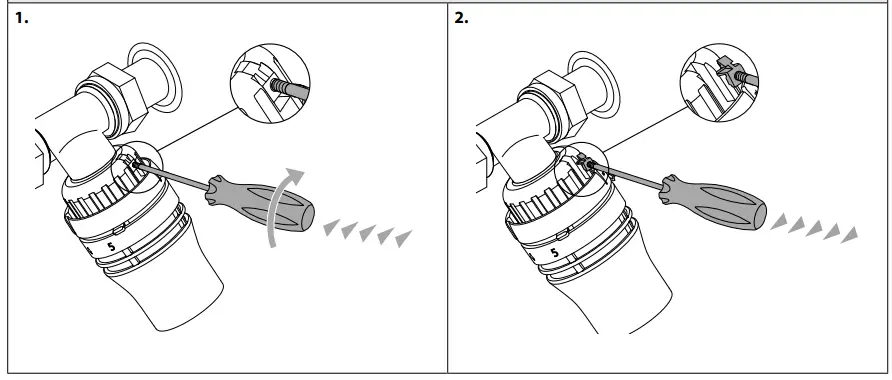 1.

5

2.

5