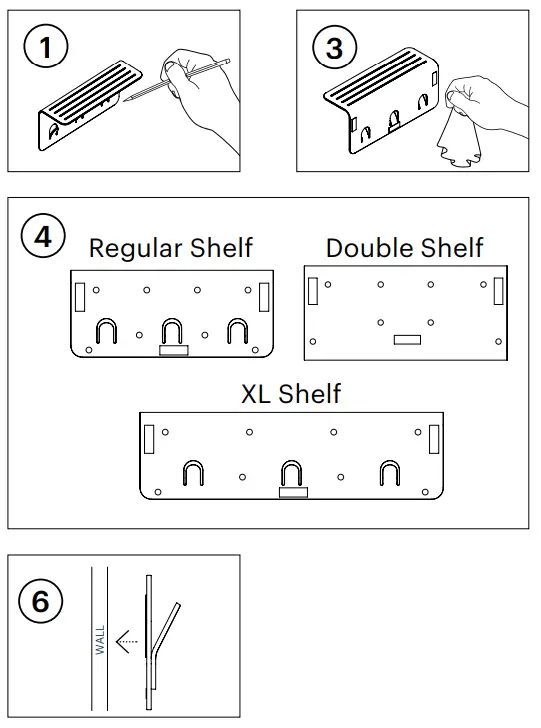 1

3

4

Regular Shelf

Double Shelf

XL Shelf

6

WALL