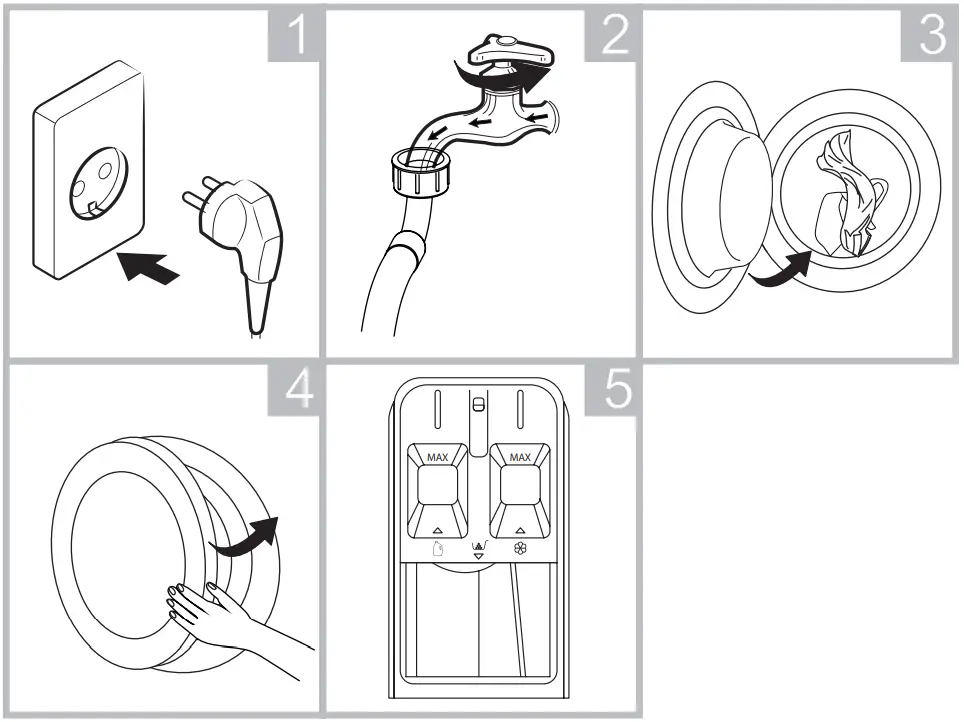 1

2

3

4

5

MAX

MAX