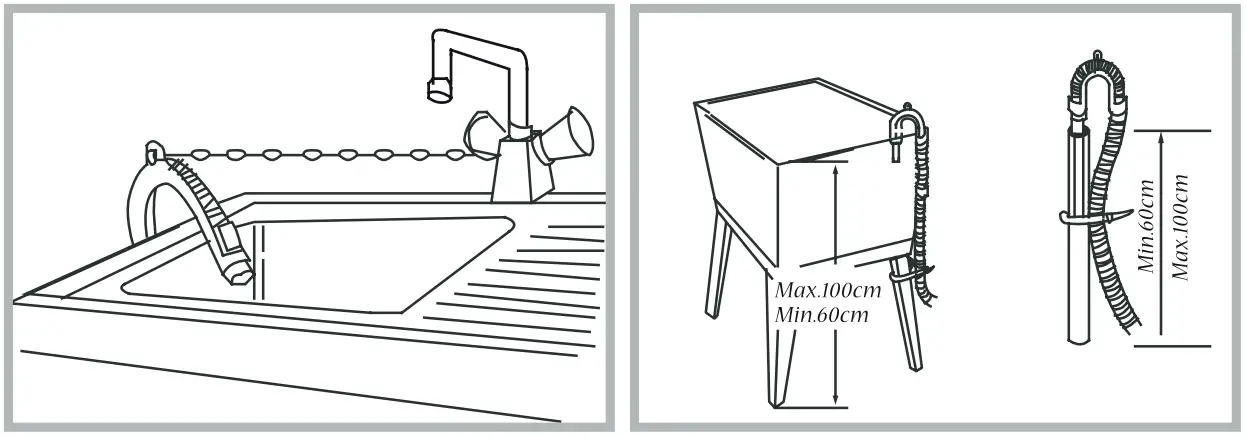 Max.100cm
Min.60cm

Min.60cm
Max.100cm