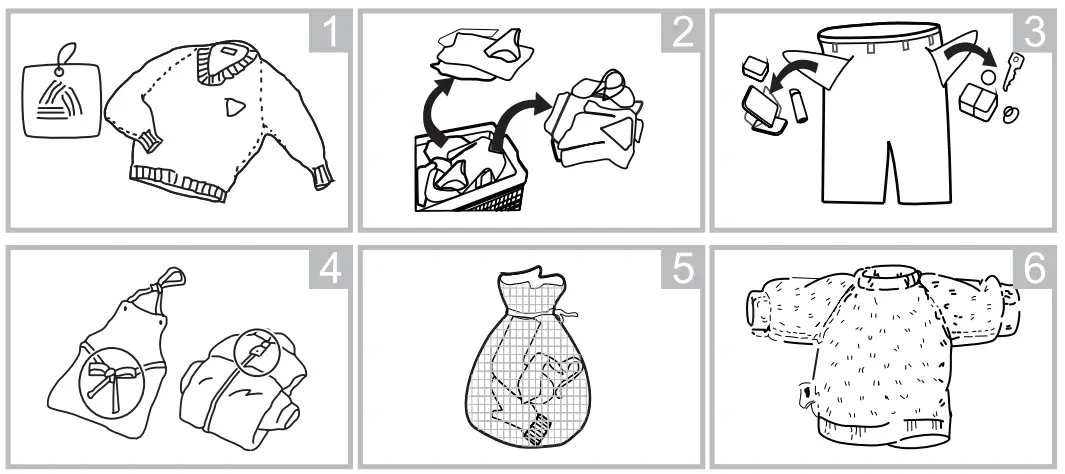 1

2

3

4

5

6