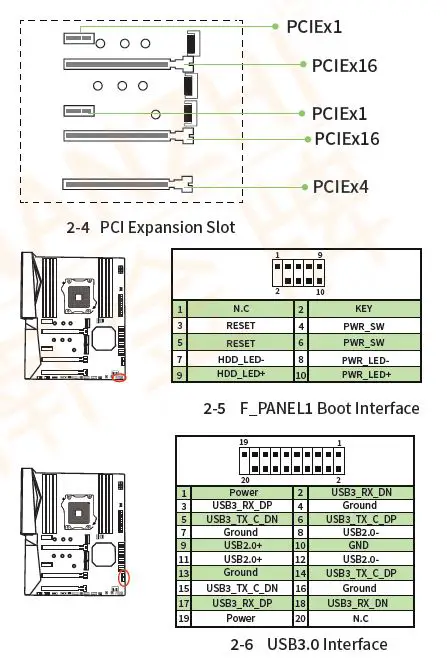 PCIEx1
PCIEx16
PCIEx1
PCIEx16
PCIEx4

2-4 PCI Expansion Slot

1 9
2 10

| 1 | N.C | 2 | KEY |
|---|---|---|---|
| 3 | RESET | 4 | PWR_SW |
| 5 | RESET | 6 | PWR_SW |
| 7 | HDD_LED- | 8 | PWR_LED- |
| 9 | HDD_LED+ | 10 | PWR_LED+ |

2-5 F_PANEL1 Boot Interface

19 1
20 2

| 1 | Power | 2 | USB3_RX_DN |
|---|---|---|---|
| 3 | USB3_RX_DP | 4 | Ground |
| 5 | USB3_TX_C_DN | 6 | USB3_TX_C_DP |
| 7 | Ground | 8 | USB2.0- |
| 9 | USB2.0+ | 10 | GND |
| 11 | USB2.0+ | 12 | USB2.0- |
| 13 | Ground | 14 | USB3_TX_C_DP |
| 15 | USB3_TX_C_DN | 16 | Ground |
| 17 | USB3_RX_DP | 18 | USB3_RX_DN |
| 19 | Power | 20 | N.C |

2-6 USB3.0 Interface