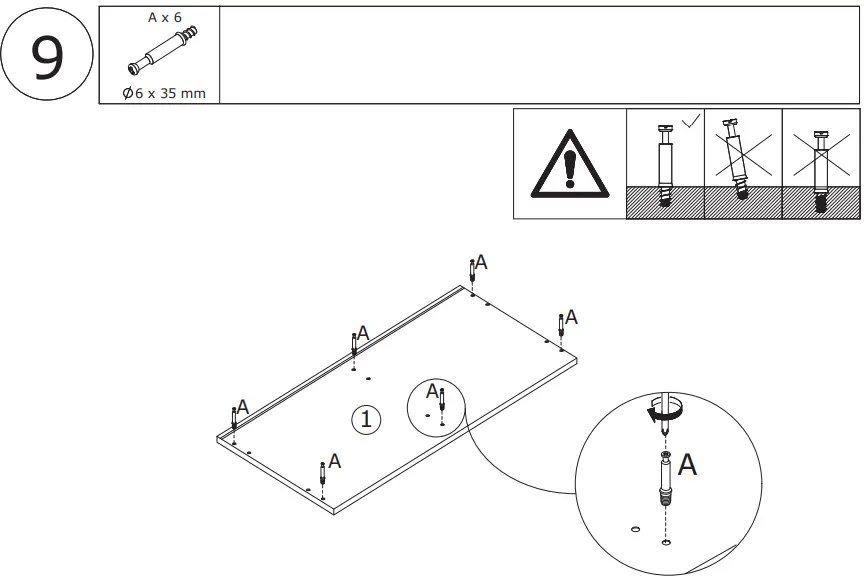 9

A x 6

Ø6 x 35 mm

A

A

A

A

A

A

1

A