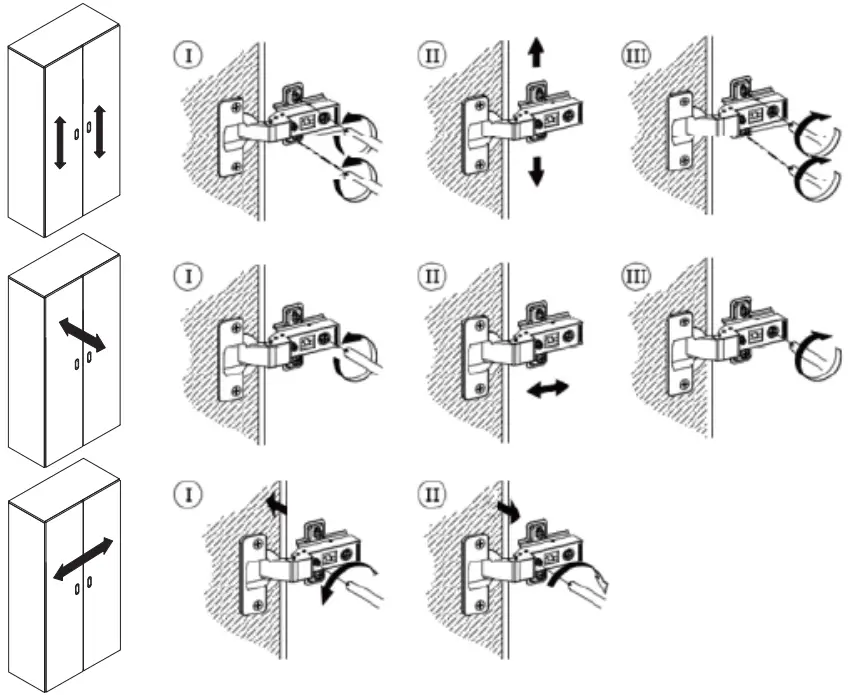 I
II
III
I
II
III
I
II