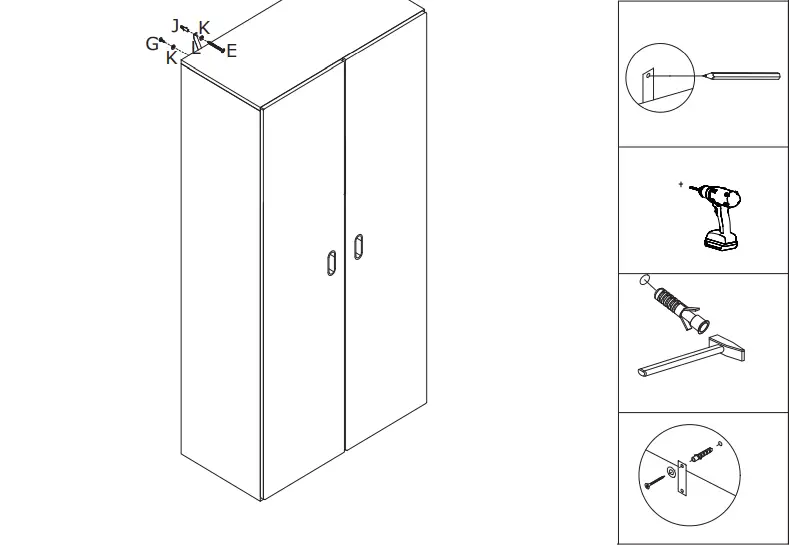 J K
G
K
E