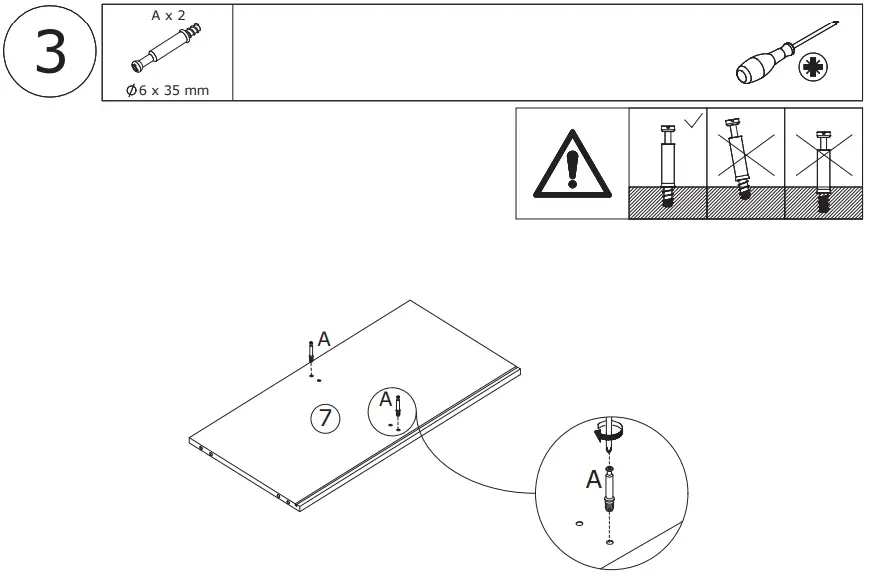 3

A x 2

Ø6 x 35 mm

A

7

A

A