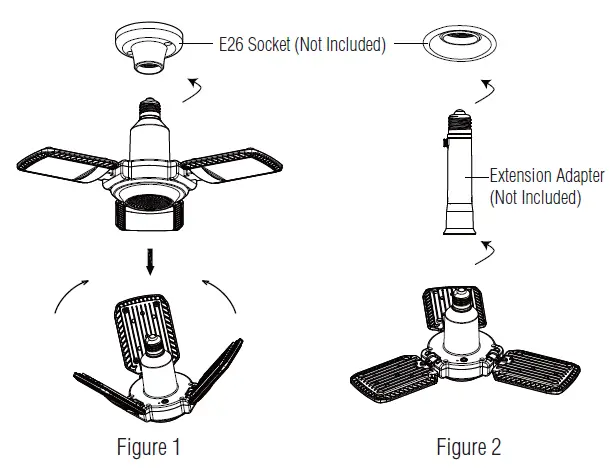 E26 Socket (Not Included)

Extension Adapter (Not Included)

Figure 1

Figure 2