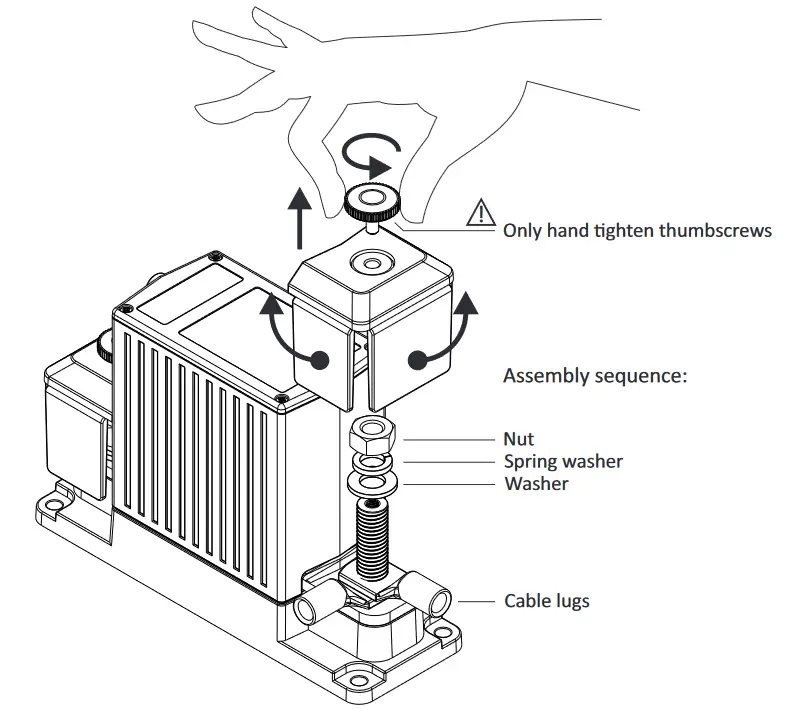 Only hand tighten thumbscrews

Assembly sequence:

Nut
Spring washer
Washer

Cable lugs