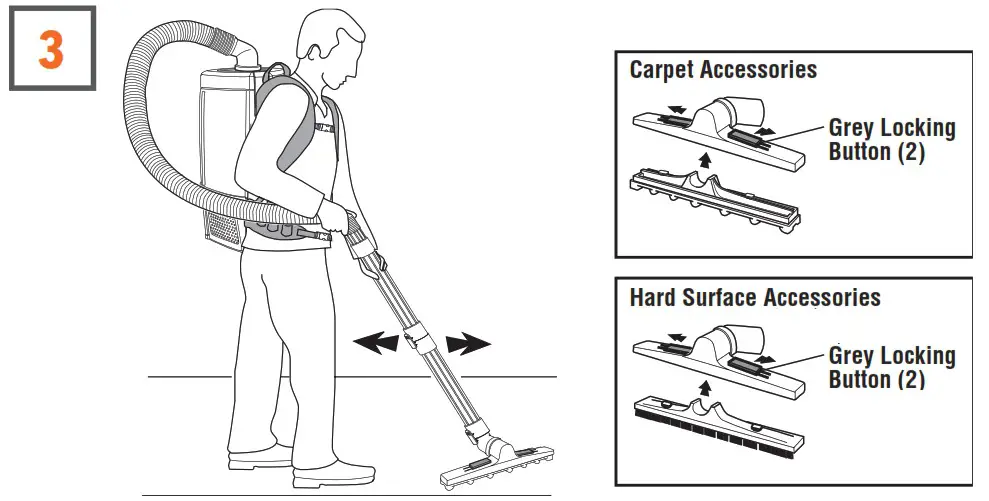 3

Carpet Accessories

Grey Locking Button (2)

Hard Surface Accessories

Grey Locking Button (2)