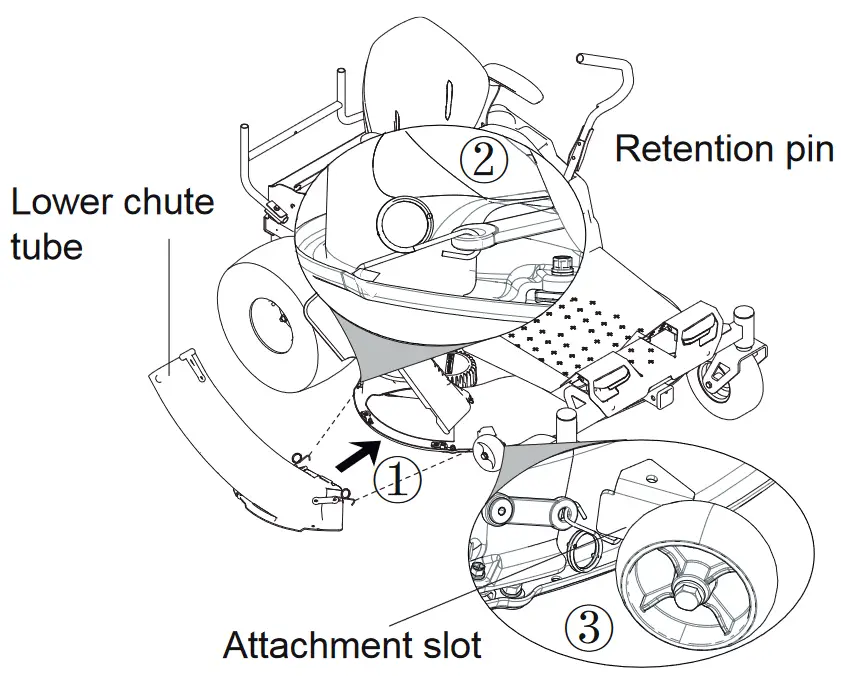 Lower chute tube

②

Retention pin

①

③

Attachment slot