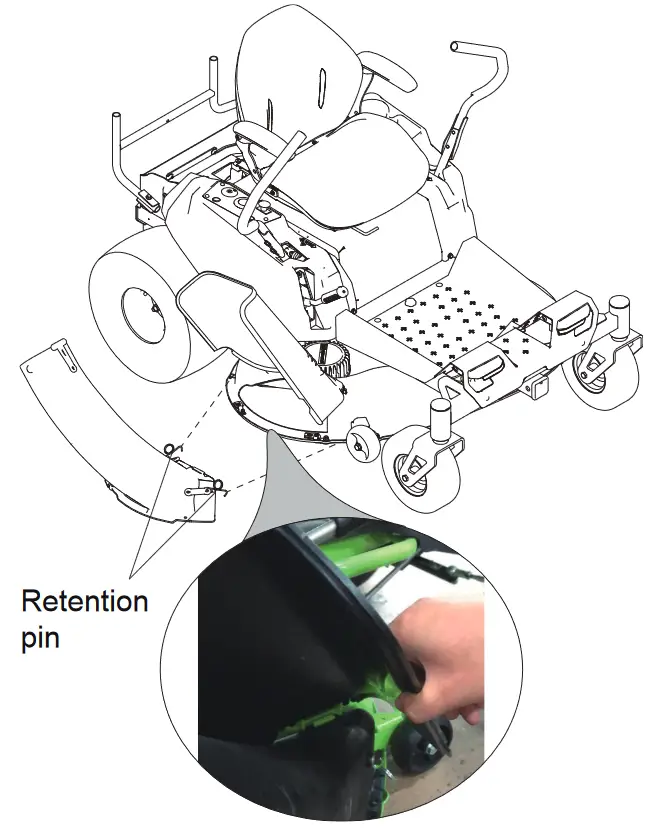 Retention pin