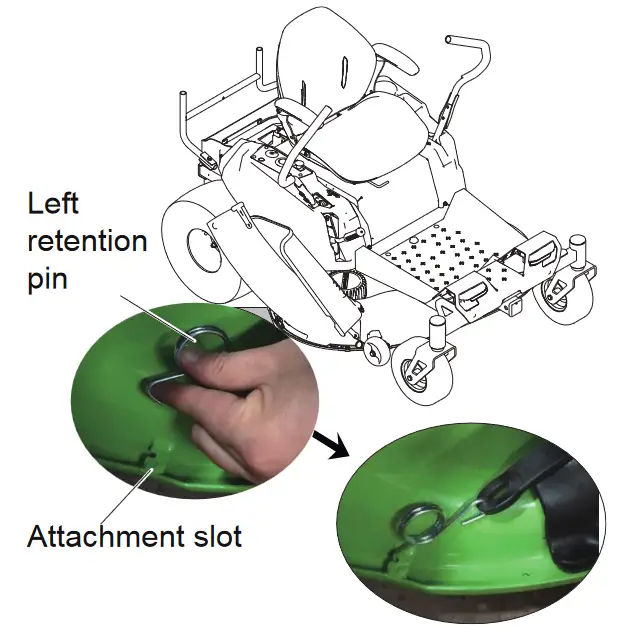 Left retention pin

Attachment slot