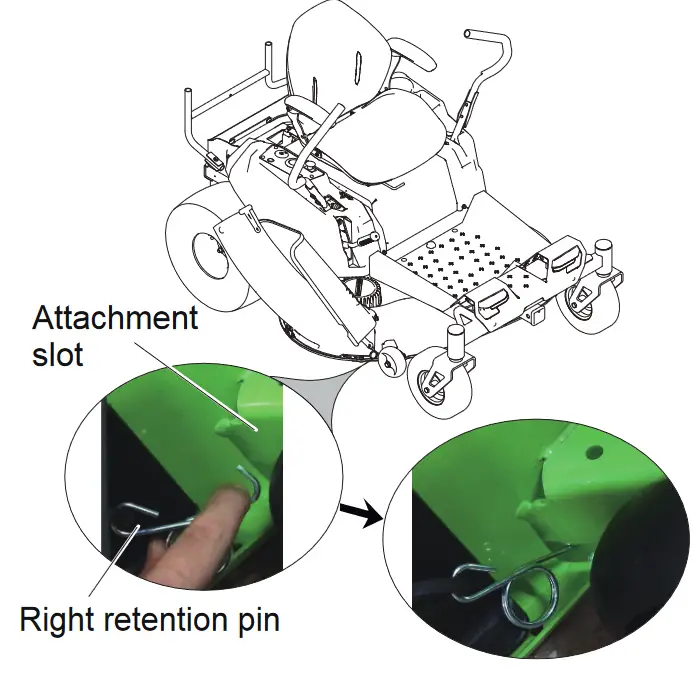 Attachment slot

Right retention pin