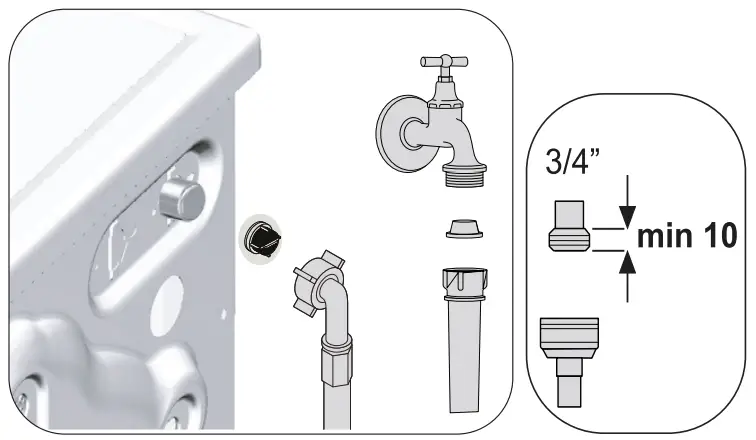 3/4”
min 10