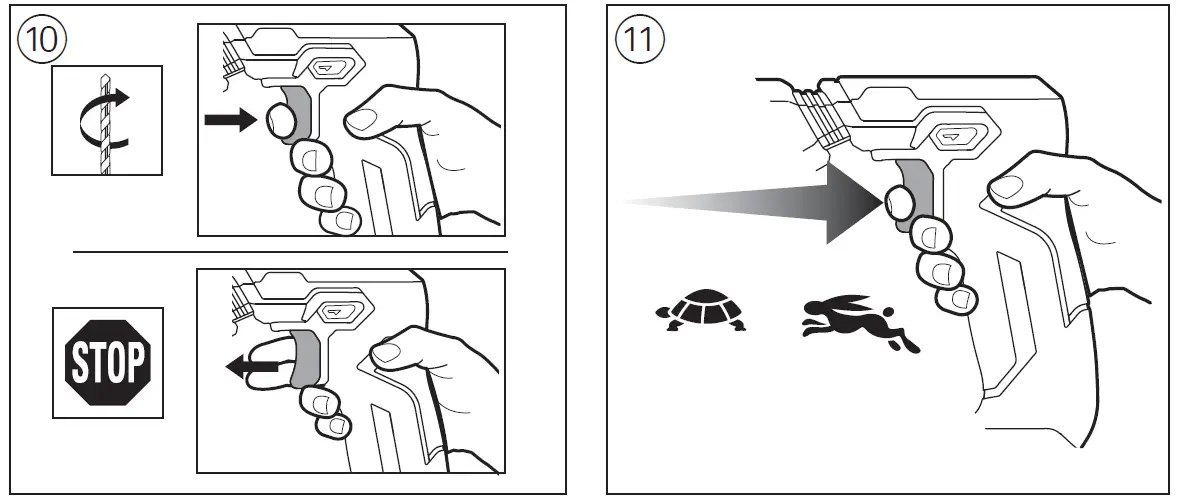 10

STOP

11