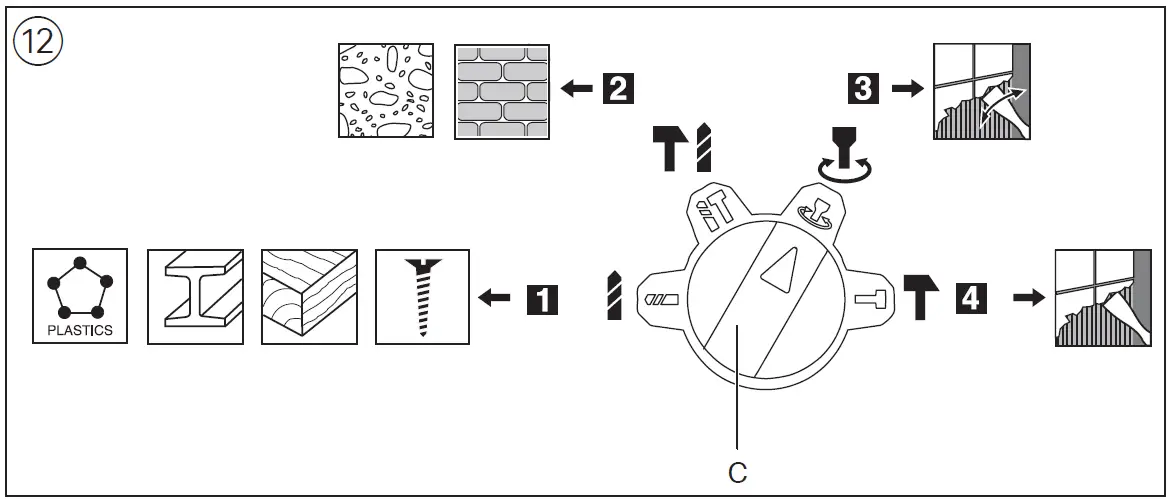 12

2

3

PLASTICS

1

4

C