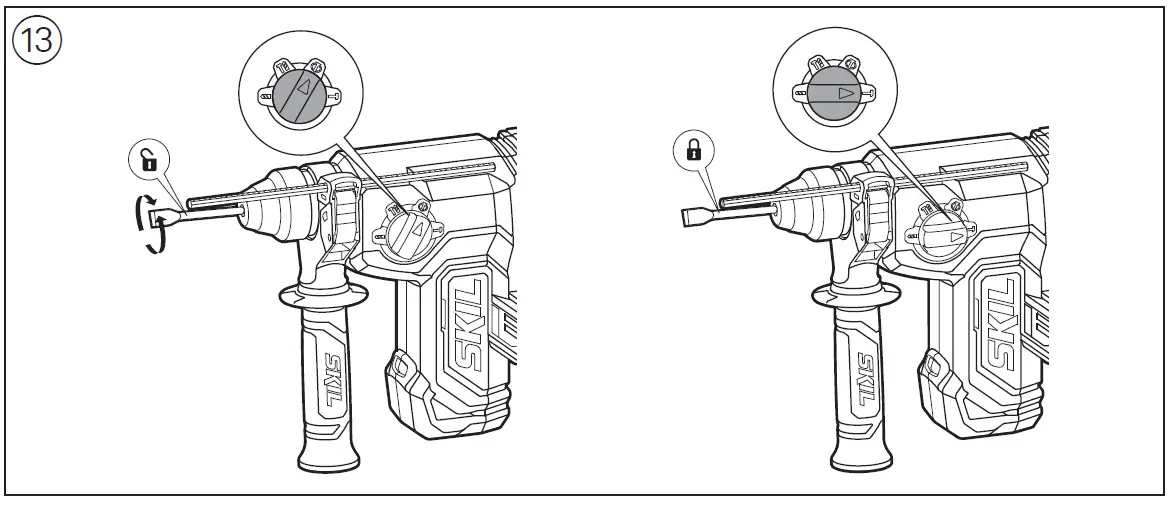 13

SKIL

SKIL

SKIL

SKIL