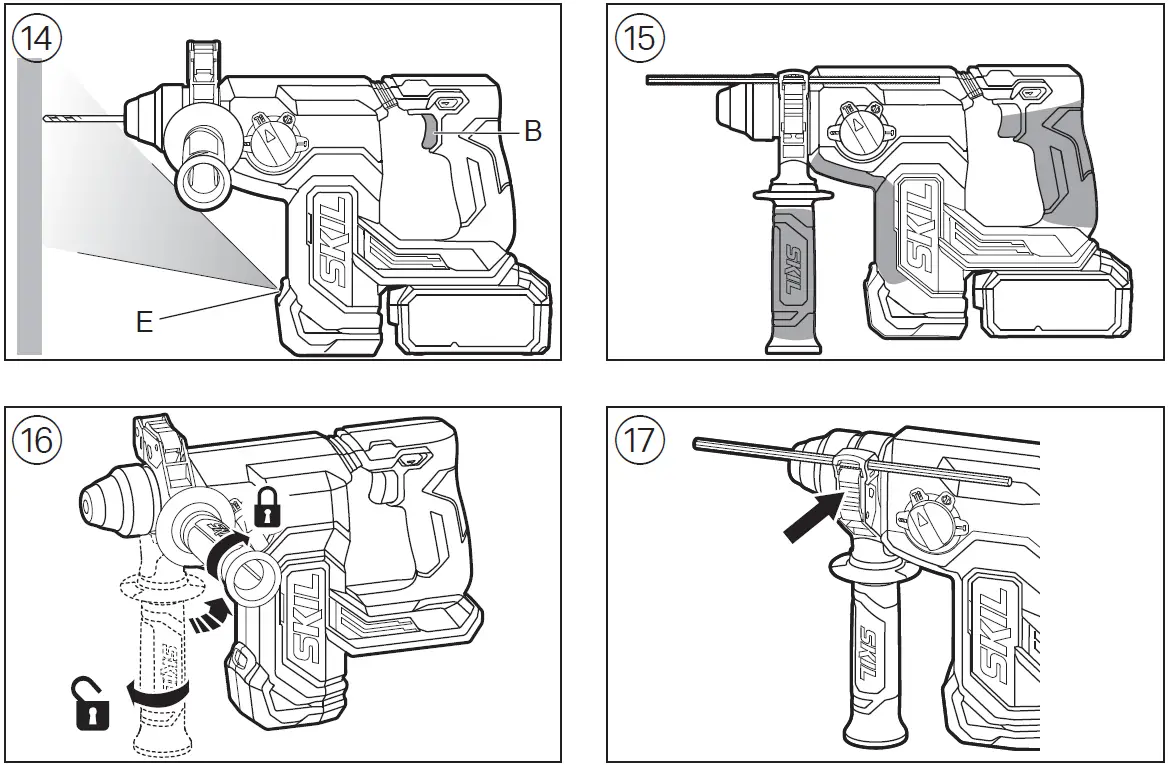 14
B
E
SKIL

15
SKIL
SKIL

16
SKIL
SKIL

17
SKIL
SKIL