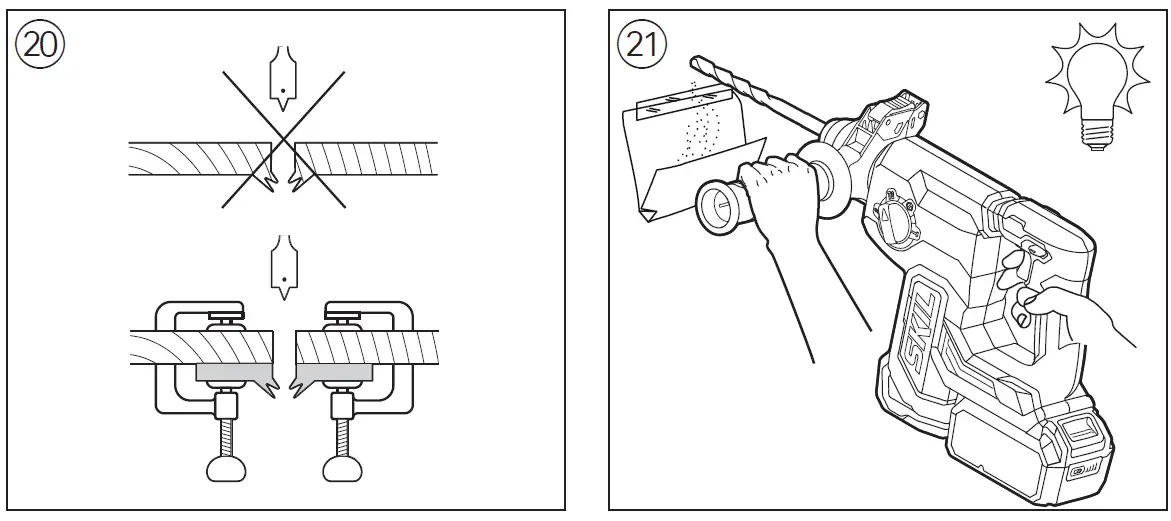 20

21

SKIL