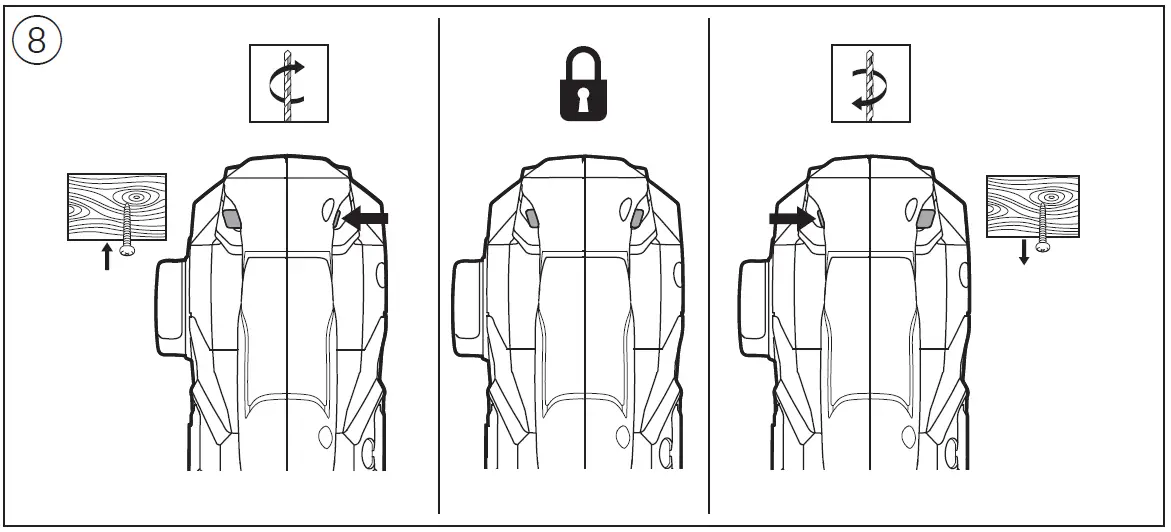 8