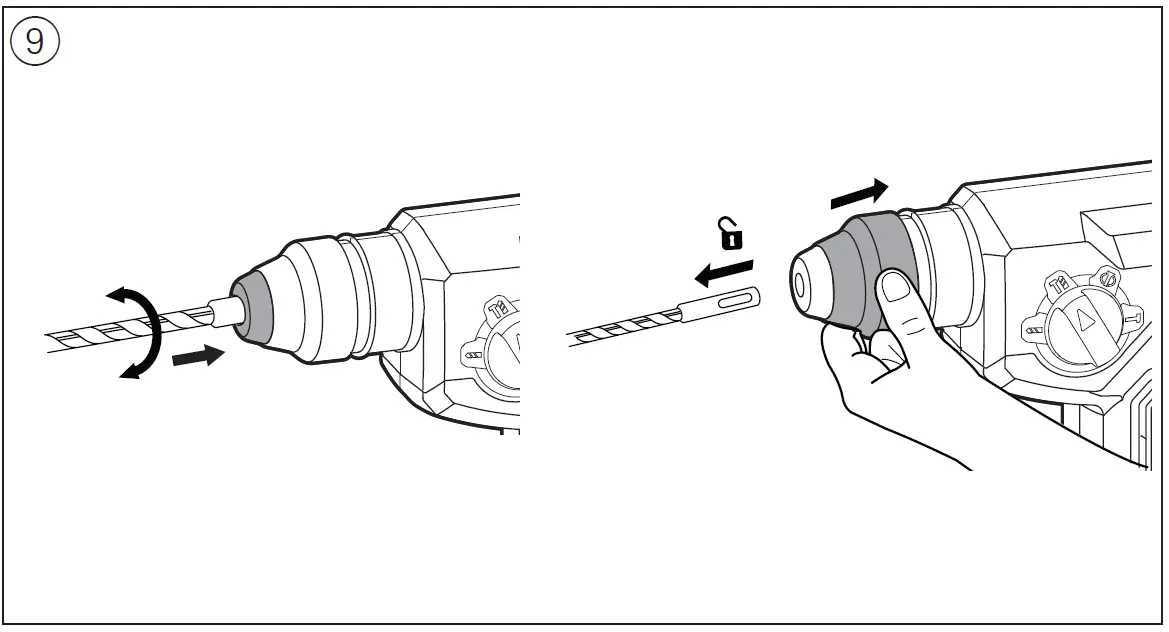 9