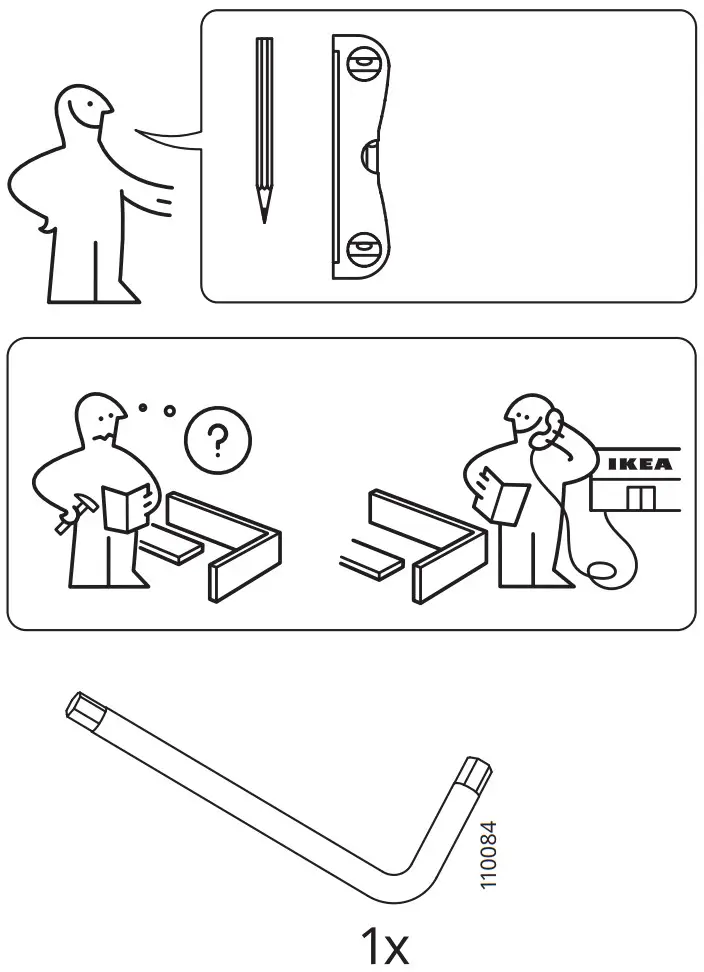 ?

IKEA

110084

1x