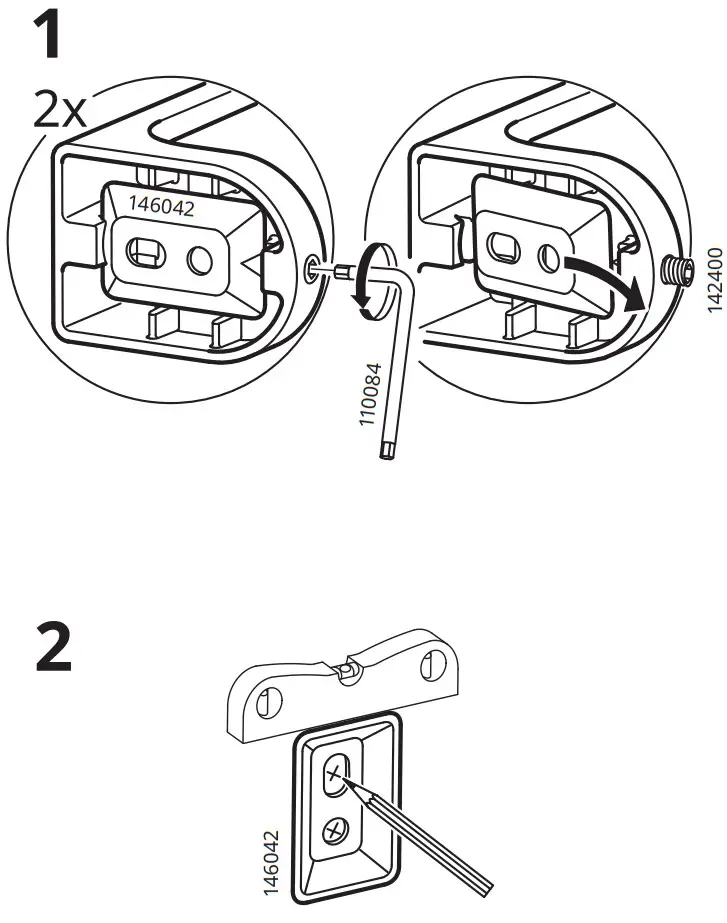 1

2x

146042

110084

142400

2

146042