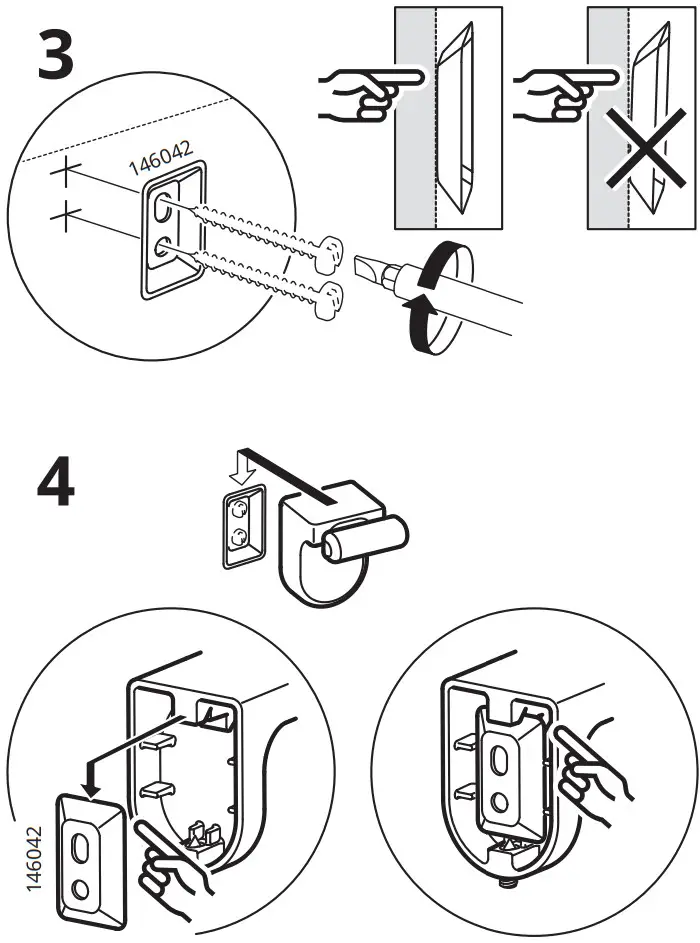 3

146042

4

146042