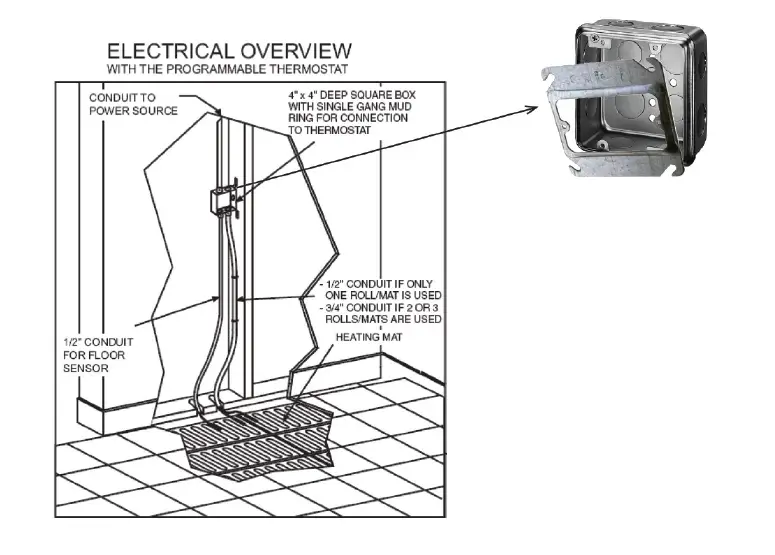 ELECTRICAL OVERVIEW
WITH THE PROGRAMMABLE THERMOSTAT

CONDUIT TO POWER SOURCE

4" x 4" DEEP SQUARE BOX WITH SINGLE GANG MUD RING FOR CONNECTION TO THERMOSTAT

- 1/2" CONDUIT IF ONLY ONE ROLL/MAT IS USED
- 3/4" CONDUIT IF 2 OR 3 ROLLS/MATS ARE USED

HEATING MAT

1/2" CONDUIT FOR FLOOR SENSOR