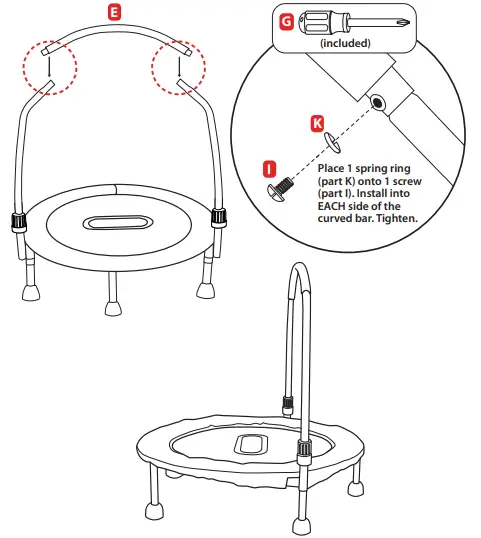 E

G

(included)

K

I

Place 1 spring ring (part K) onto 1 screw (part I). Install into EACH side of the curved bar. Tighten.