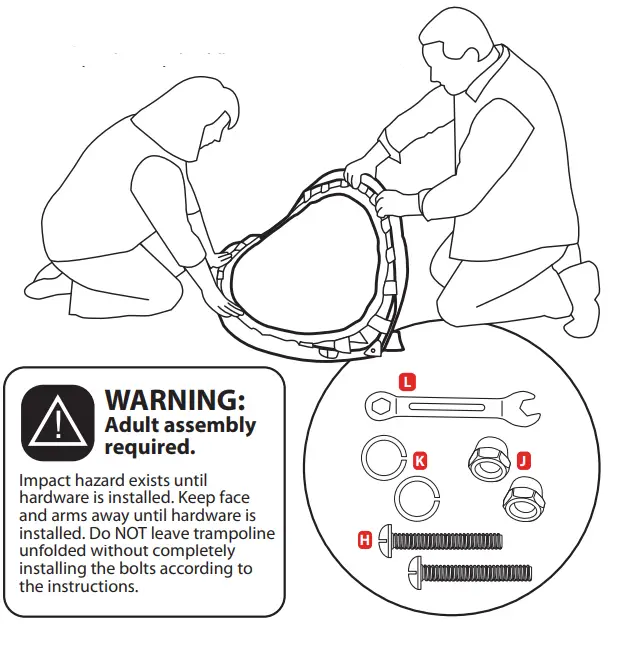 WARNING:
Adult assembly required.

Impact hazard exists until hardware is installed. Keep face and arms away until hardware is installed. Do NOT leave trampoline unfolded without completely installing the bolts according to the instructions.

L

K

J

H