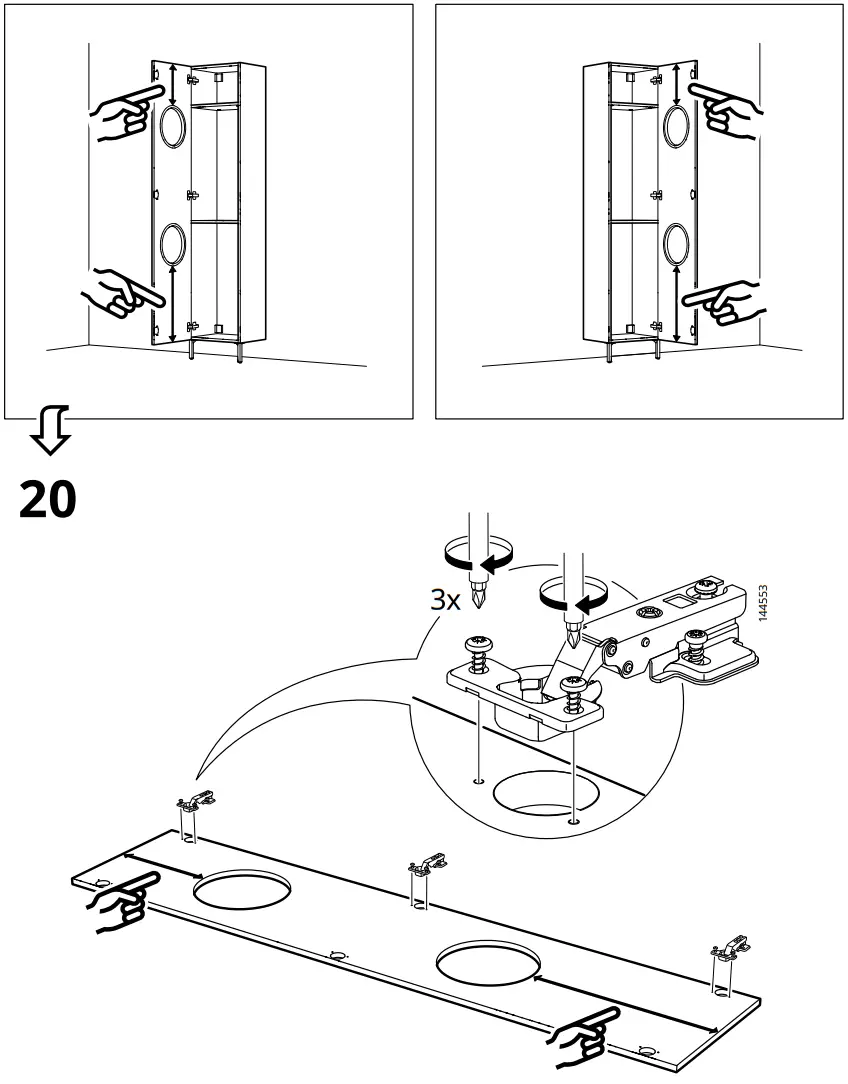 20

3x

144553